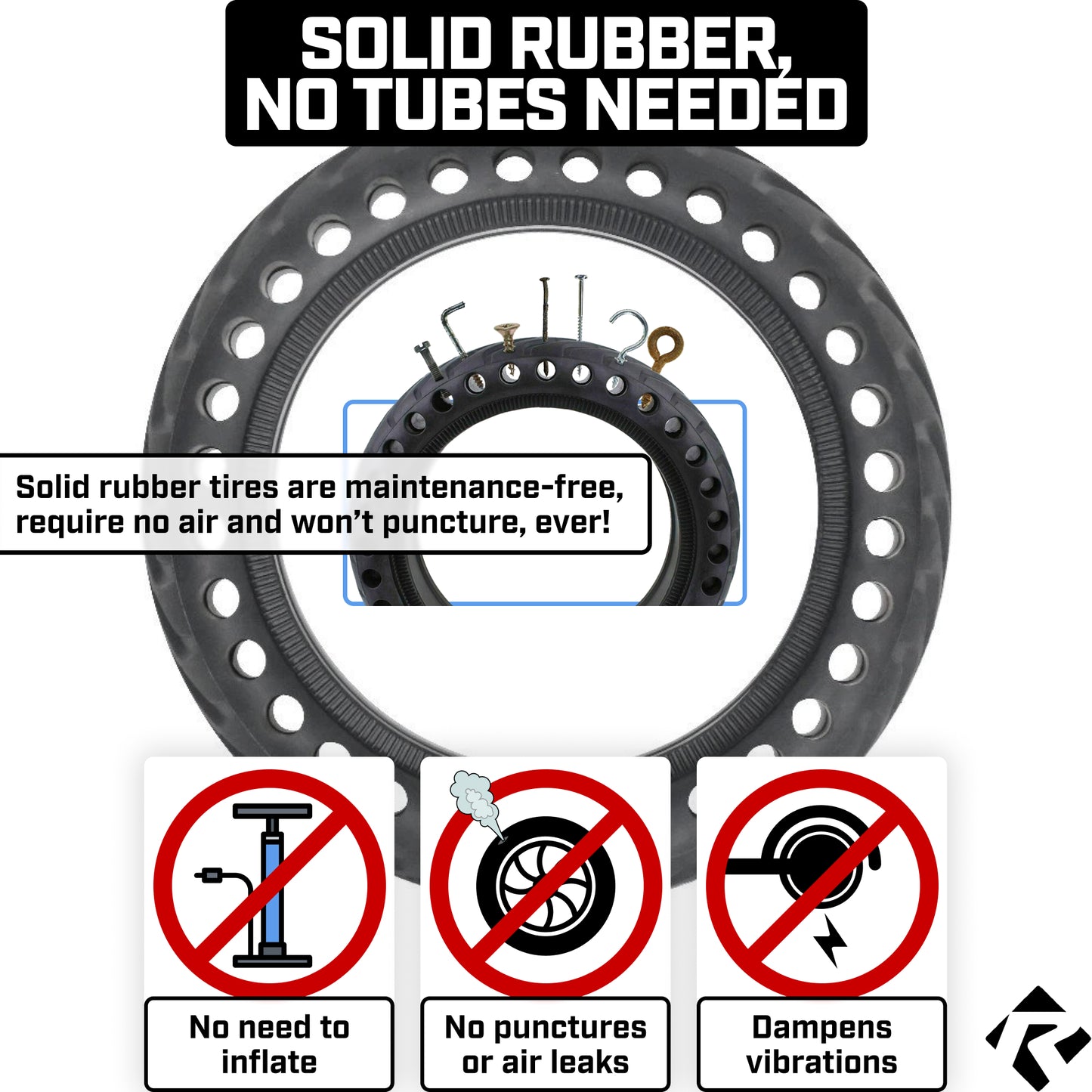 SOLID RUBBER, NO TUBES NEEDED

Solid rubber tires are maintenance-free, require no air and won't puncture, ever!

No need to inflate

No punctures or air leaks

Dampens vibrations