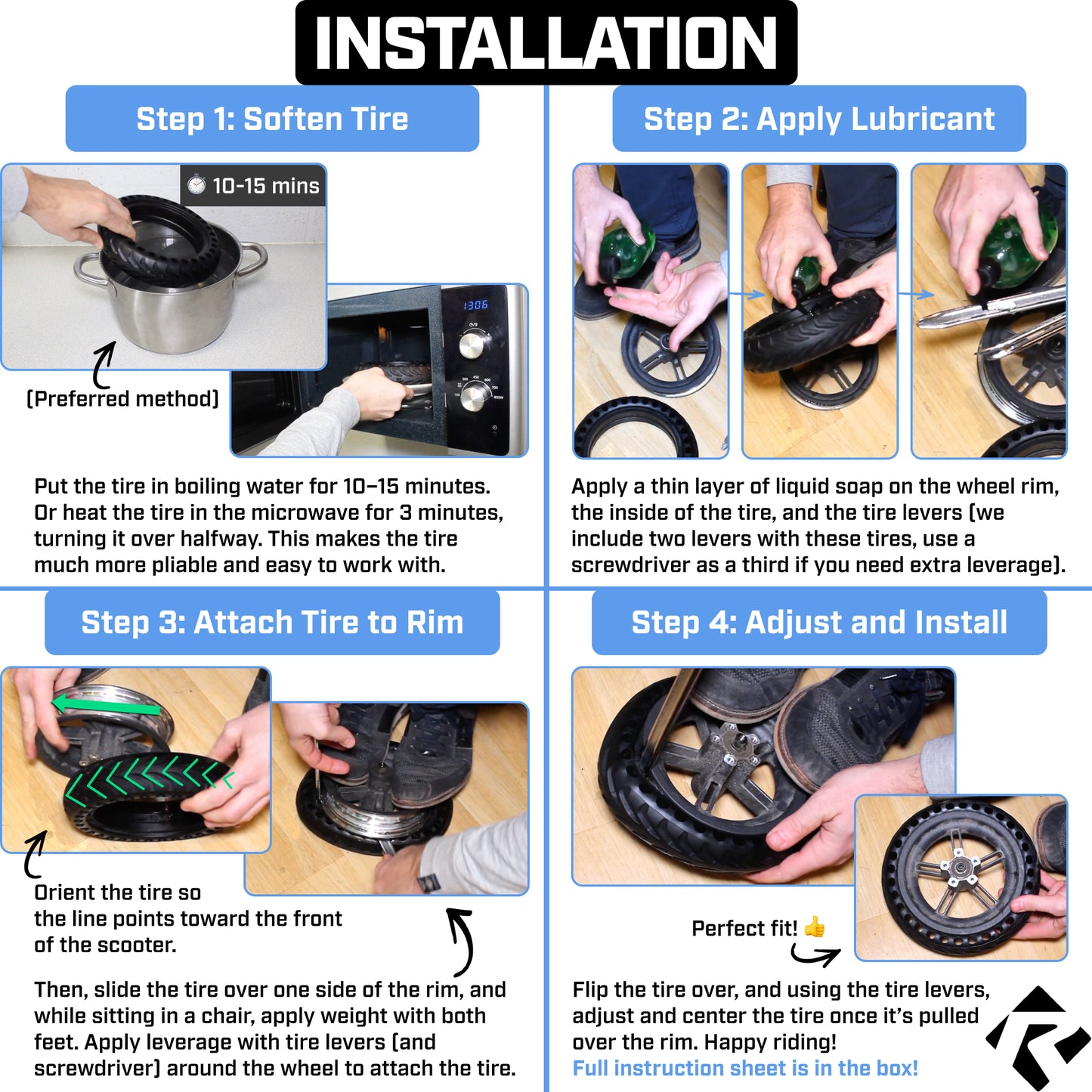 INSTALLATION

Step 1: Soften Tire

10-15 mins

1306

(Preferred method)

Put the tire in boiling water for 10–15 minutes. Or heat the tire in the microwave for 3 minutes, turning it over halfway. This makes the tire much more pliable and easy to work with.

Step 2: Apply Lubricant

Apply a thin layer of liquid soap on the wheel rim, the inside of the tire, and the tire levers (we include two levers with these tires, use a screwdriver as a third if you need extra leverage).

Step 3: Attach Tire to Rim

Orient the tire so the line points toward the front of the scooter.

Then, slide the tire over one side of the rim, and while sitting in a chair, apply weight with both feet. Apply leverage with tire levers (and screwdriver) around the wheel to attach the tire.

Step 4: Adjust and Install

Perfect fit! 👍

Flip the tire over, and using the tire levers, adjust and center the tire once it's pulled over the rim. Happy riding!
Full instruction sheet is in the box!