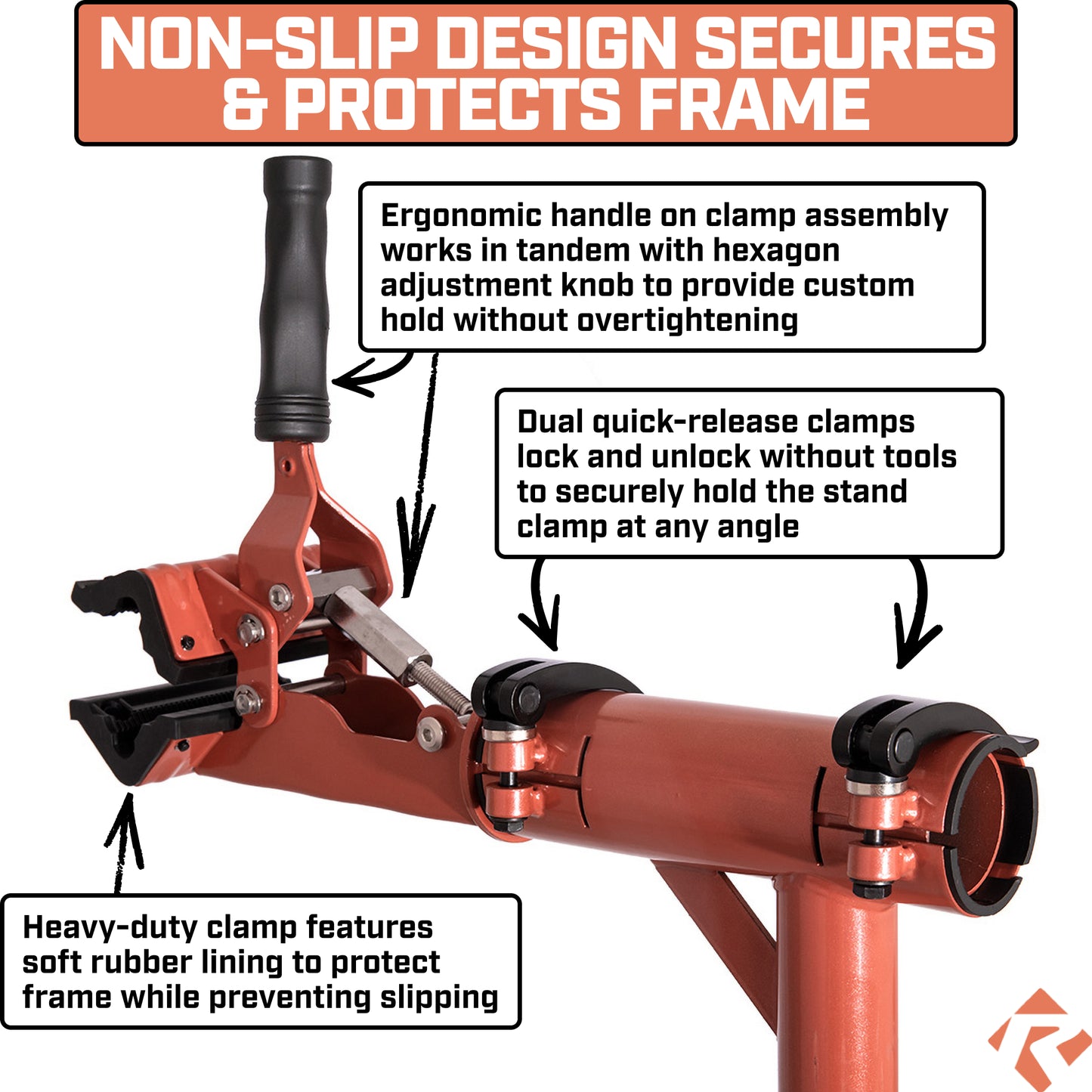 NON-SLIP DESIGN SECURES & PROTECTS FRAME

Ergonomic handle on clamp assembly works in tandem with hexagon adjustment knob to provide custom hold without overtightening

Dual quick-release clamps lock and unlock without tools to securely hold the stand clamp at any angle

Heavy-duty clamp features soft rubber lining to protect frame while preventing slipping